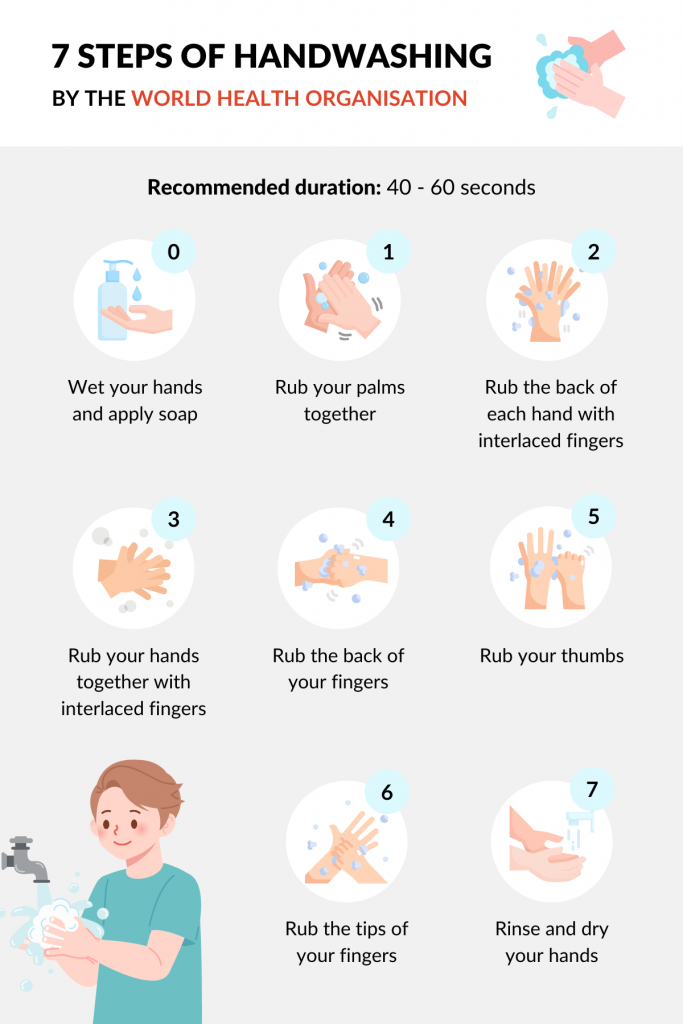 7 STEPS OF HANDWASHING
BY THE WORLD HEALTH ORGANISATION

Recommended duration: 40 - 60 seconds

0
Wet your hands and apply soap

1
Rub your palms together

2
Rub the back of each hand with interlaced fingers

3
Rub your hands together with interlaced fingers

4
Rub the back of your fingers

5
Rub your thumbs

6
Rub the tips of your fingers

7
Rinse and dry your hands